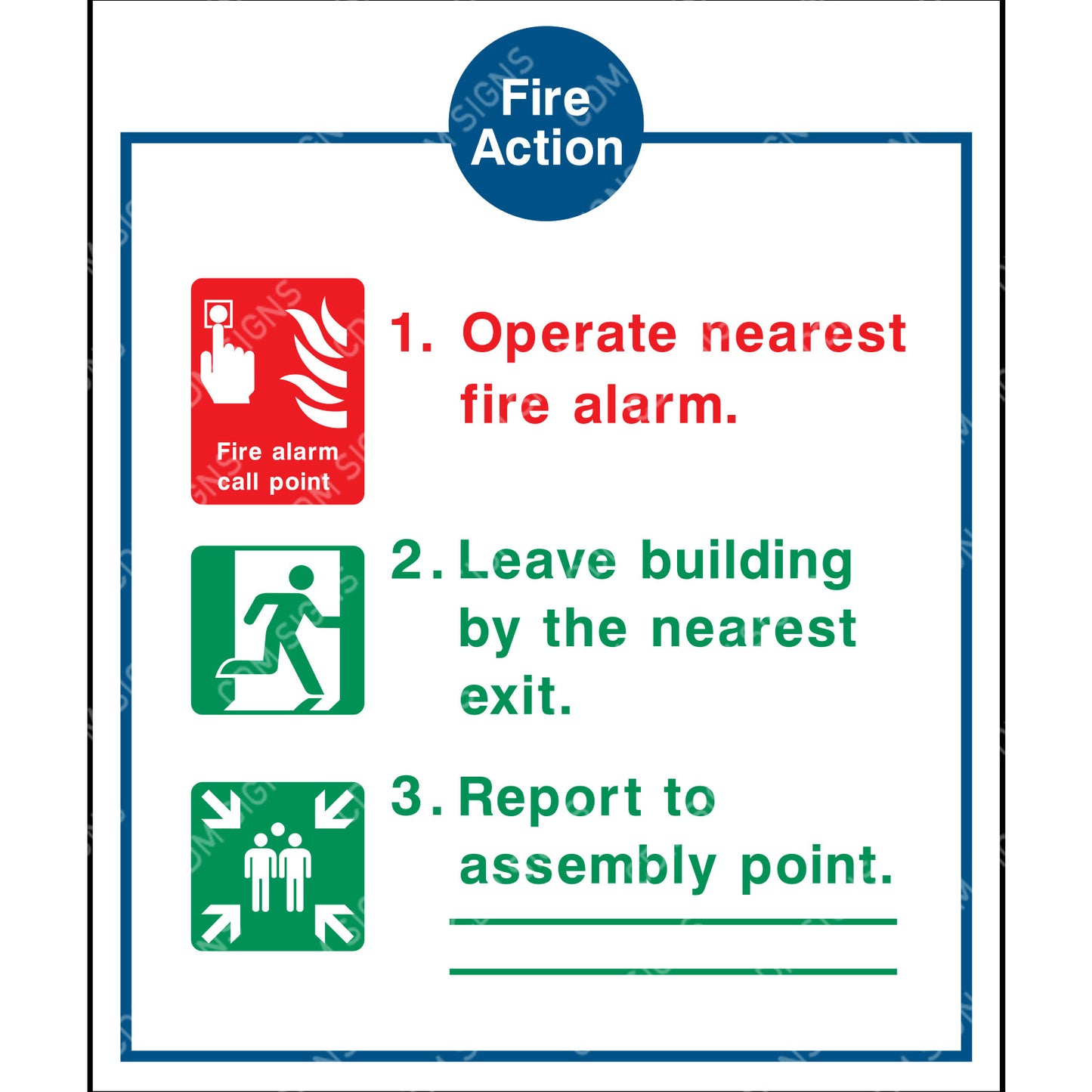 Fire Action

Fire alarm call point

1. Operate nearest fire alarm.

2. Leave building by the nearest exit.

3. Report to assembly point.

CDM SIGNS